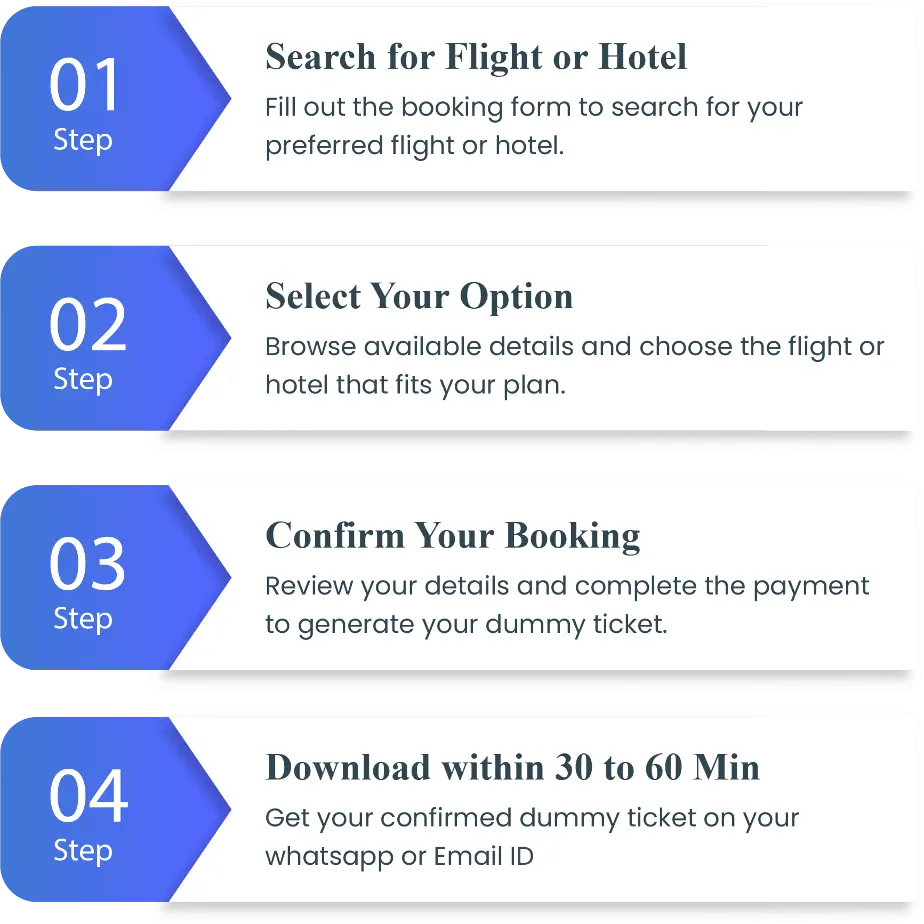 01
Step

Search for Flight or Hotel
Fill out the booking form to search for your preferred flight or hotel.

02
Step

Select Your Option
Browse available details and choose the flight or hotel that fits your plan.

03
Step

Confirm Your Booking
Review your details and complete the payment to generate your dummy ticket.

04
Step

Download within 30 to 60 Min
Get your confirmed dummy ticket on your whatsapp or Email ID